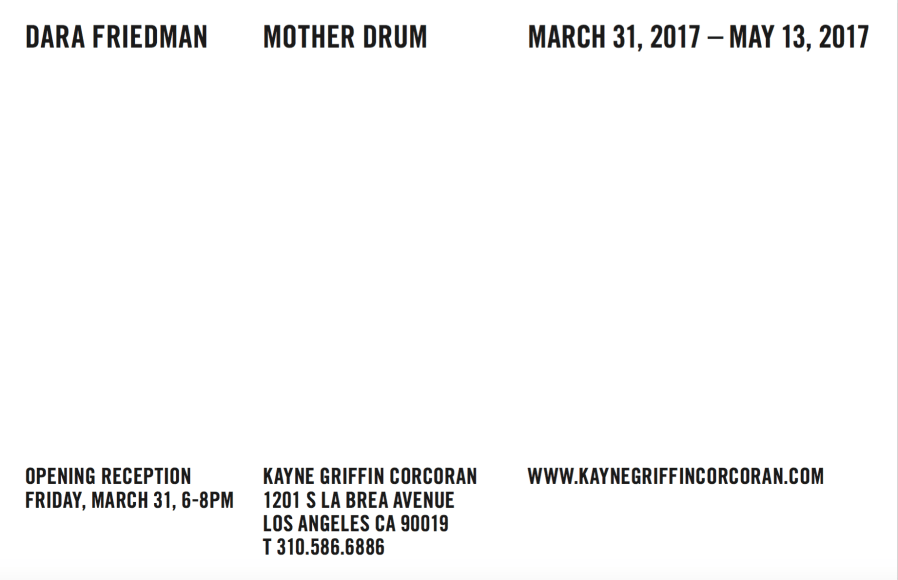 DARA FRIEDMAN

MOTHER DRUM

MARCH 31, 2017 – MAY 13, 2017

OPENING RECEPTION
FRIDAY, MARCH 31, 6-8PM

KAYNE GRIFFIN CORCORAN
1201 S LA BREA AVENUE
LOS ANGELES CA 90019
T 310.586.6886

WWW.KAYNEGRIFFINCORCORAN.COM