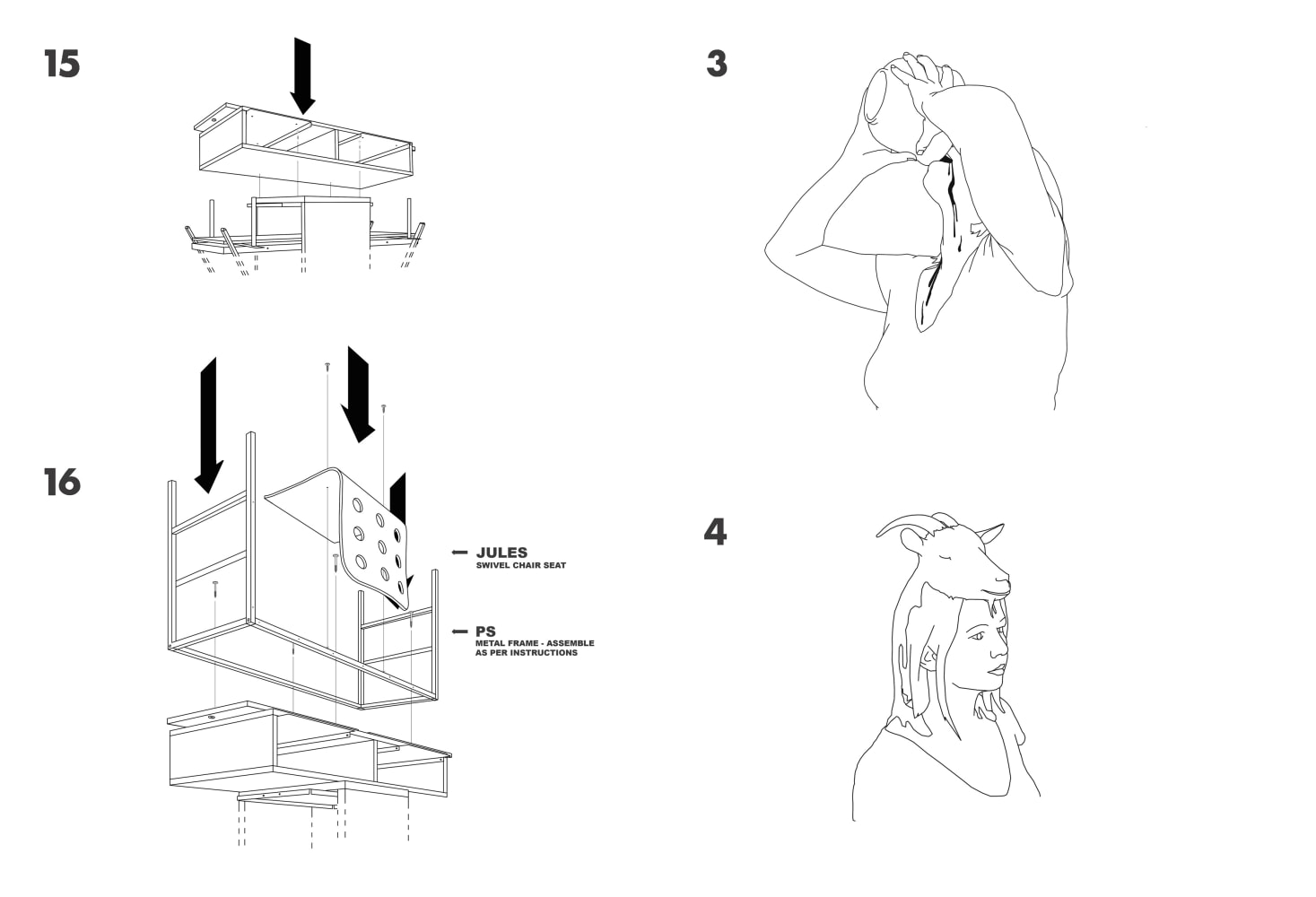 15

16

JULES
SWIVEL CHAIR SEAT

PS
METAL FRAME - ASSEMBLE AS PER INSTRUCTIONS

3

4