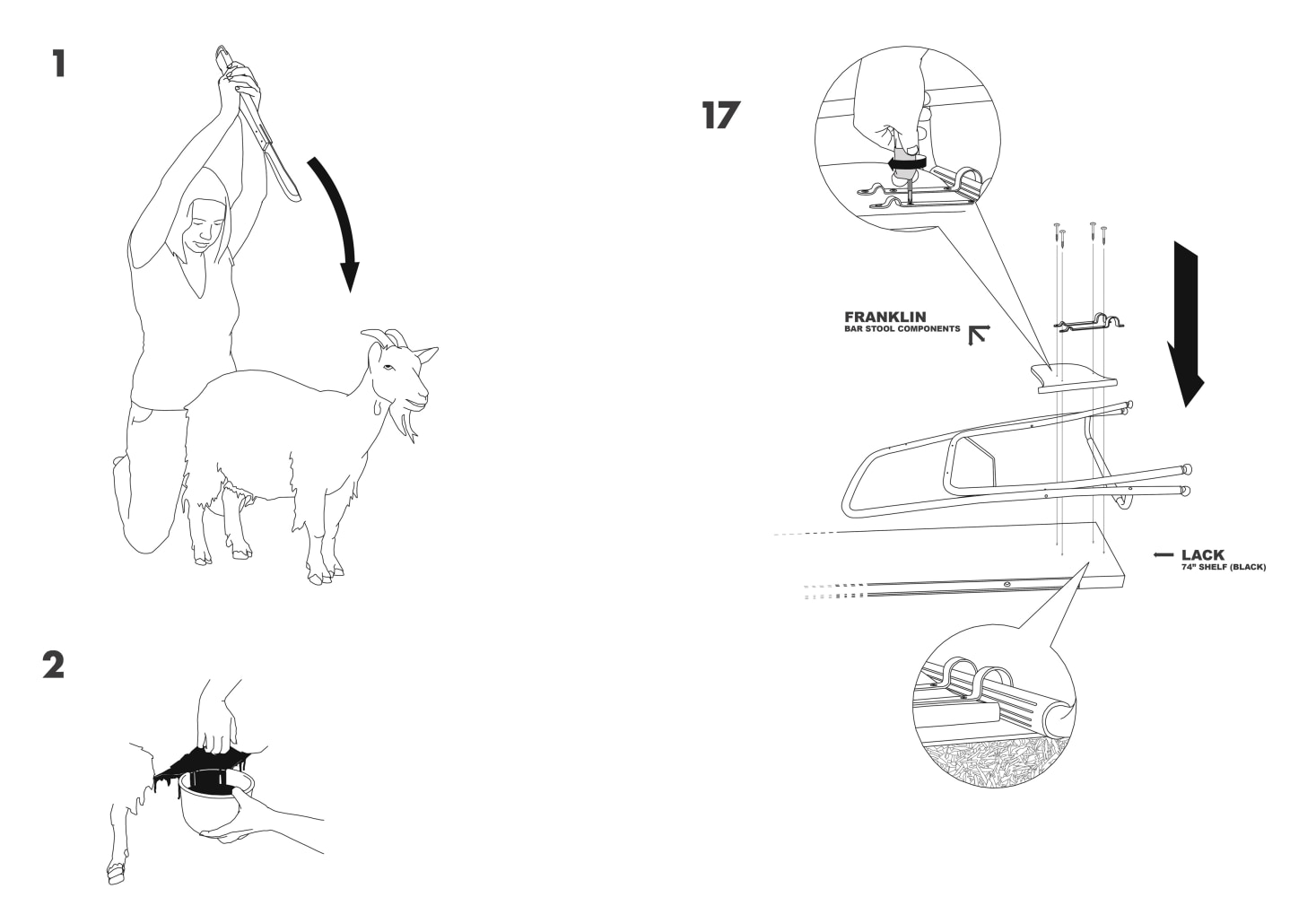 1

2

17

FRANKLIN
BAR STOOL COMPONENTS

LACK
74" SHELF (BLACK)