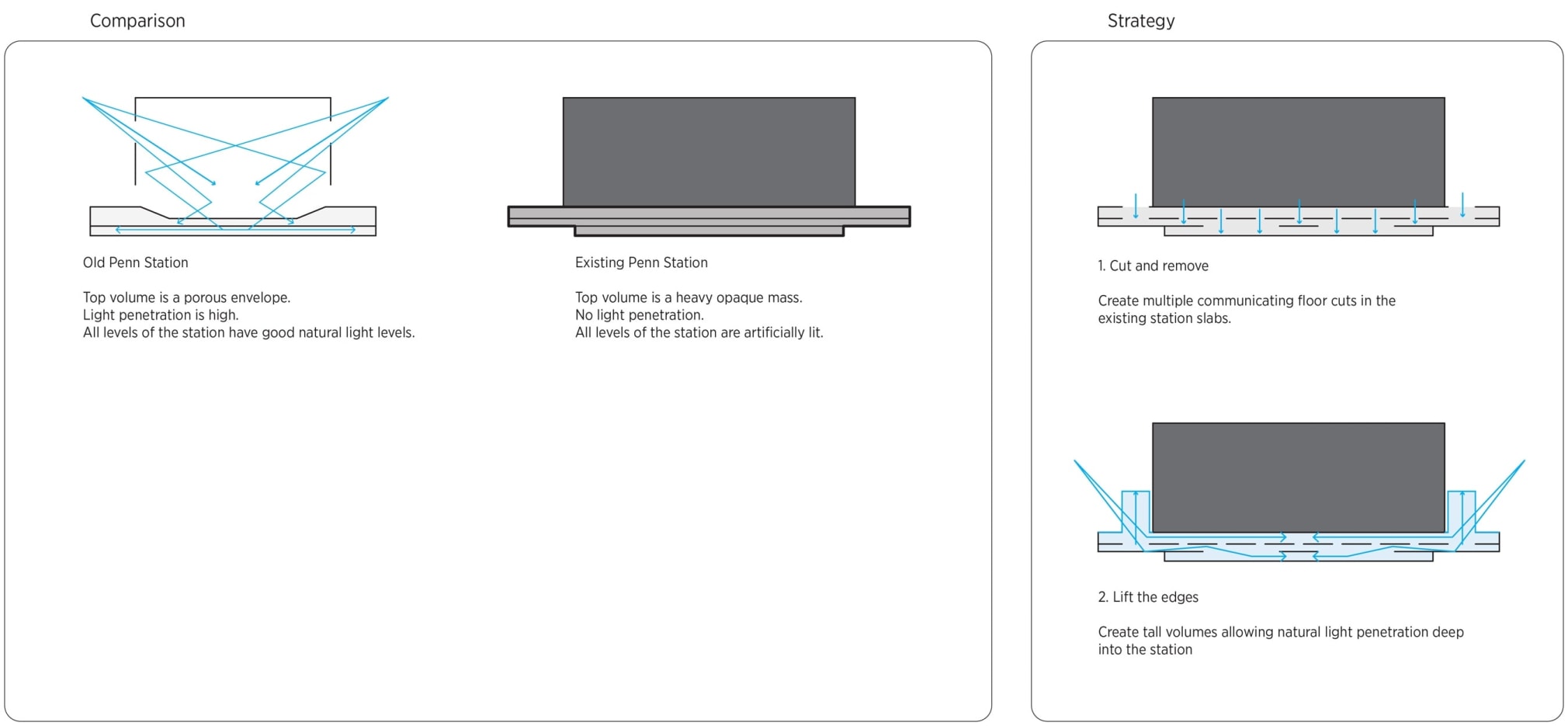 Comparison

Old Penn Station

Top volume is a porous envelope.
Light penetration is high.
All levels of the station have good natural light levels.

Existing Penn Station

Top volume is a heavy opaque mass.
No light penetration.
All levels of the station are artificially lit.

Strategy

1. Cut and remove

Create multiple communicating floor cuts in the existing station slabs.

2. Lift the edges

Create tall volumes allowing natural light penetration deep into the station