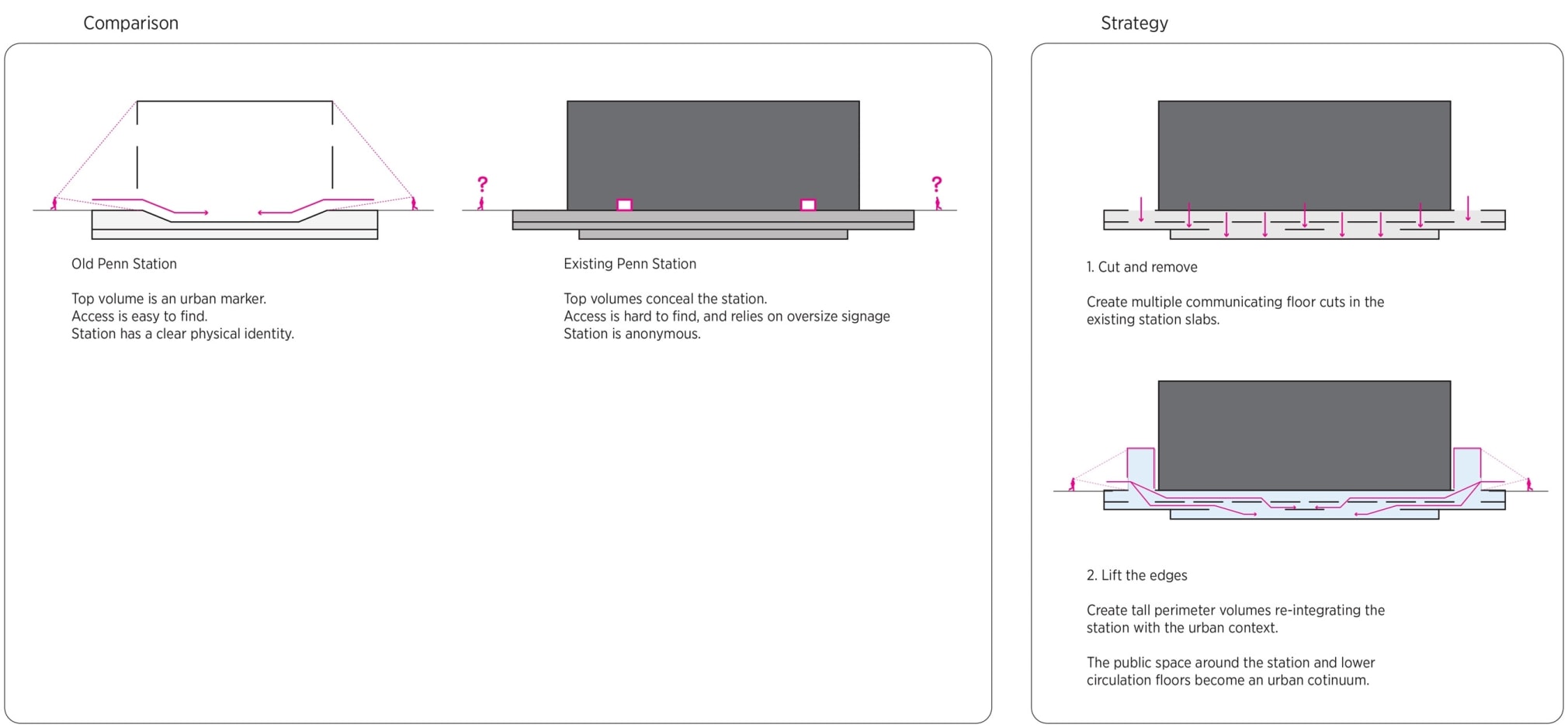 Comparison

Old Penn Station

Top volume is an urban marker.
Access is easy to find.
Station has a clear physical identity.

?

?

Existing Penn Station

Top volumes conceal the station.
Access is hard to find, and relies on oversize signage
Station is anonymous.

Strategy

1. Cut and remove

Create multiple communicating floor cuts in the existing station slabs.

2. Lift the edges

Create tall perimeter volumes re-integrating the station with the urban context.

The public space around the station and lower circulation floors become an urban cotinuum.